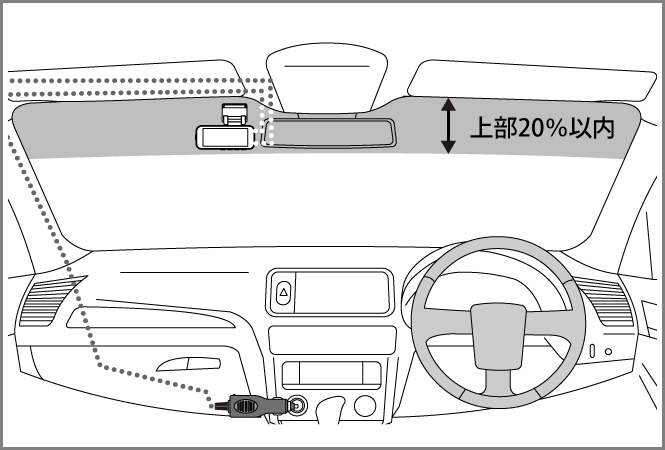 上部20%以内